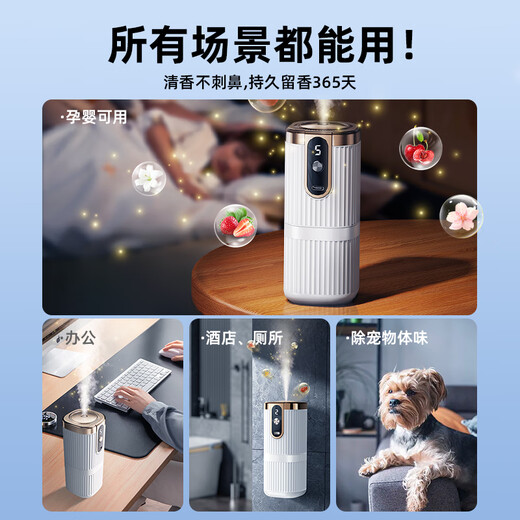 所有场景都能用！

清香不刺鼻,持久留香365天

·孕婴可用

5

·办公

·酒店、厕所

·除宠物体味