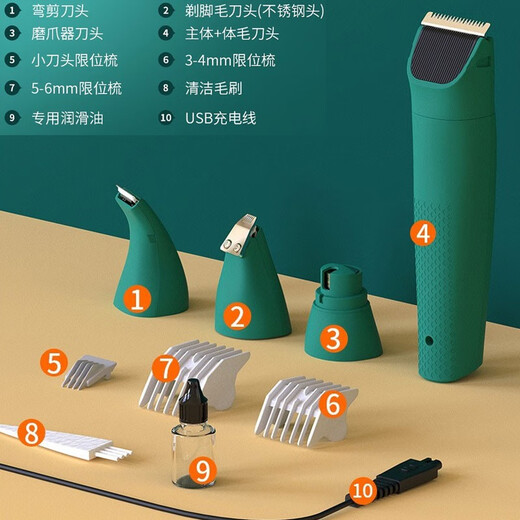 1 弯剪刀头
2 剃脚毛刀头(不锈钢头)
3 磨爪器刀头
4 主体+体毛刀头
5 小刀头限位梳
6 3-4mm限位梳
7 5-6mm限位梳
8 清洁毛刷
9 专用润滑油
10 USB充电线

1
2
3
4
5
7
6
8
9
10