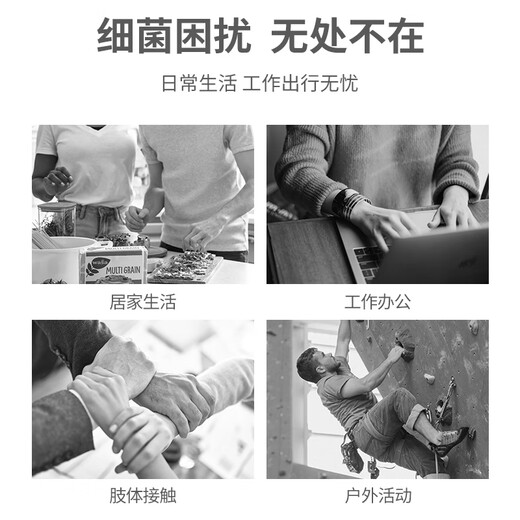 细菌困扰 无处不在

日常生活 工作出行无忧

MULTI GRAIN

居家生活

工作办公

肢体接触

户外活动