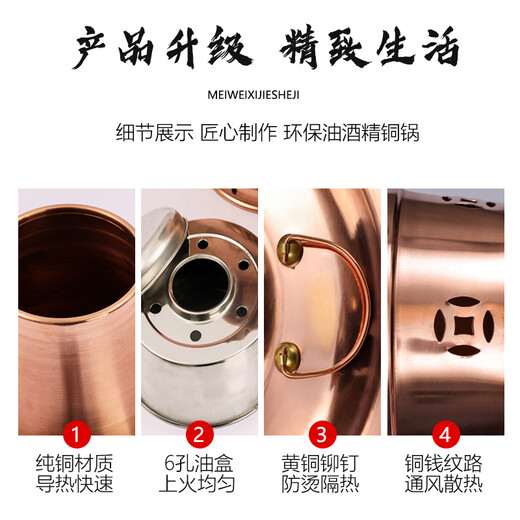 产品升级 精致生活

MEIWEIXIJIESHEJI

细节展示 匠心制作 环保油酒精铜锅

1
纯铜材质
导热快速

2
6孔油盒
上火均匀

3
黄铜铆钉
防烫隔热

4
铜钱纹路
通风散热