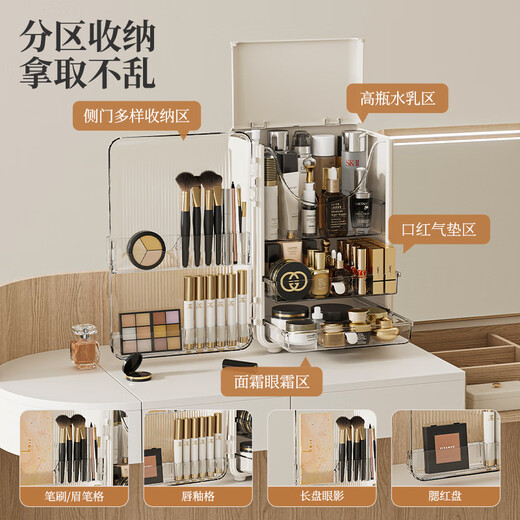 分区收纳
拿取不乱

侧门多样收纳区

高瓶水乳区

SK-II

口红气垫区

面霜眼霜区

笔刷/眉笔格

唇釉格

长盘眼影

腮红盘