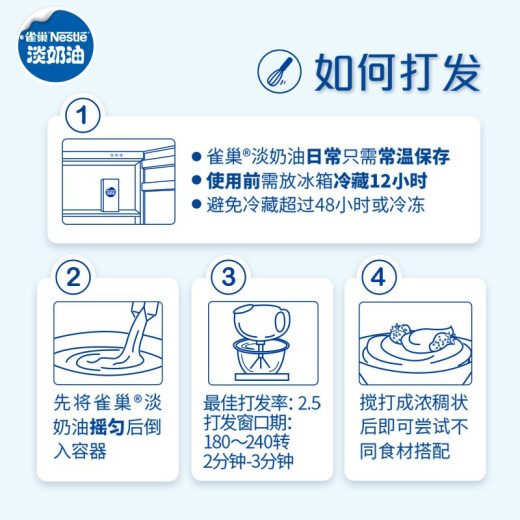 雀巢 Nestlé
淡奶油

如何打发

1

● 雀巢®淡奶油日常只需常温保存
● 使用前需放冰箱冷藏12小时
● 避免冷藏超过48小时或冷冻

2

先将雀巢®淡奶油摇匀后倒入容器

3

最佳打发率: 2.5
打发窗口期:
180～240转
2分钟-3分钟

4

搅打成浓稠状后即可尝试不同食材搭配