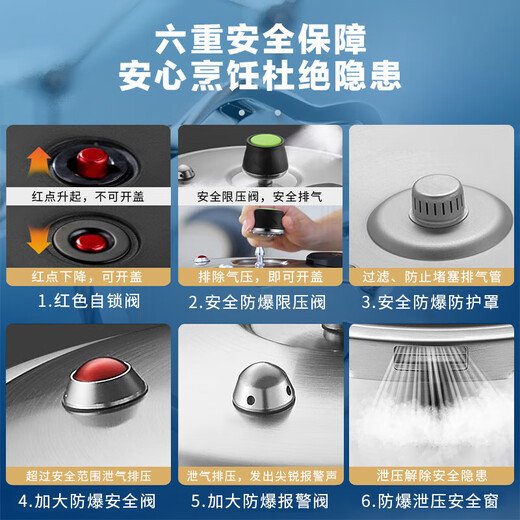 六重安全保障
安心烹饪杜绝隐患

红点升起，不可开盖

红点下降，可开盖

1.红色自锁阀

安全限压阀，安全排气

排除气压，即可开盖

2.安全防爆限压阀

过滤、防止堵塞排气管

3.安全防爆防护罩

超过安全范围泄气排压

4.加大防爆安全阀

泄气排压，发出尖锐报警声

5.加大防爆报警阀

泄压解除安全隐患

6.防爆泄压安全窗