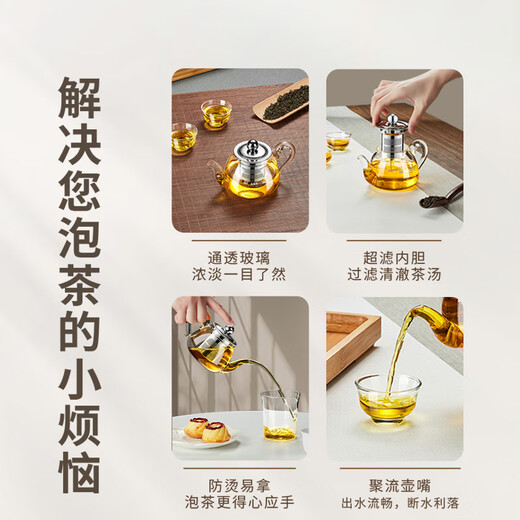 解决您泡茶的小烦恼

通透玻璃
浓淡一目了然

超滤内胆
过滤清澈茶汤

防烫易拿
泡茶更得心应手

聚流壶嘴
出水流畅，断水利落