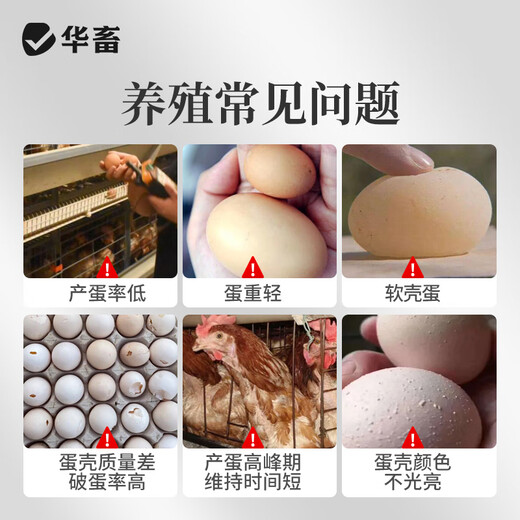 华畜

养殖常见问题

产蛋率低

蛋重轻

软壳蛋

蛋壳质量差
破蛋率高

产蛋高峰期
维持时间短

蛋壳颜色
不光亮