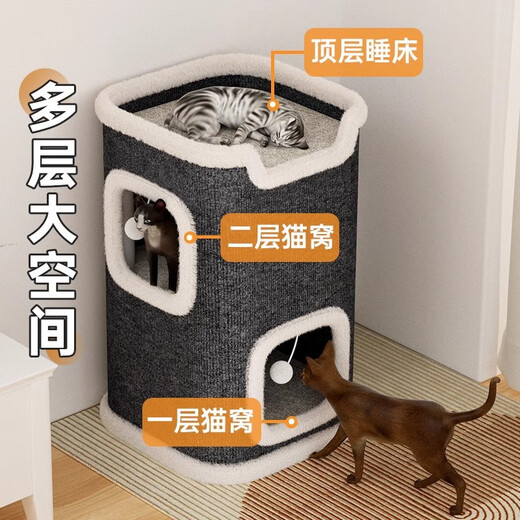 多层大空间

顶层睡床

二层猫窝

一层猫窝