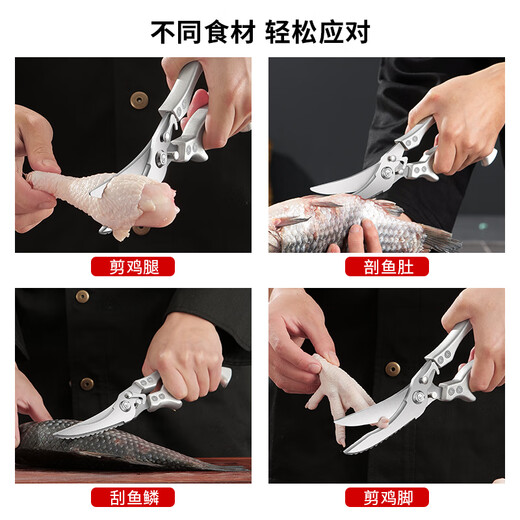 不同食材 轻松应对

剪鸡腿

剖鱼肚

刮鱼鳞

剪鸡脚