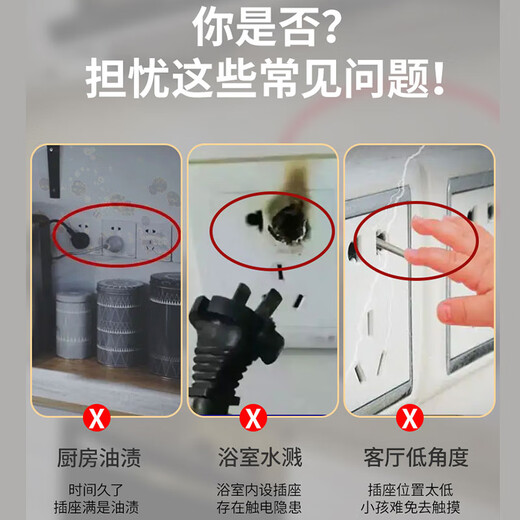 你是否?
担忧这些常见问题!

X
厨房油渍
时间久了
插座满是油渍

X
浴室水溅
浴室内设插座
存在触电隐患

X
客厅低角度
插座位置太低
小孩难免去触摸