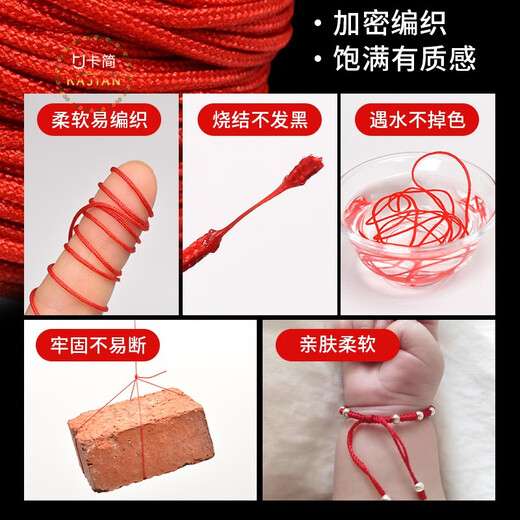 卡简
KAJIAN

• 加密编织
• 饱满有质感

柔软易编织

烧结不发黑

遇水不掉色

牢固不易断

亲肤柔软