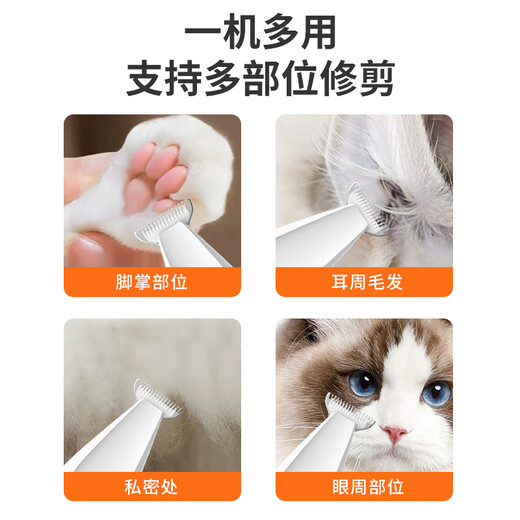 一机多用
支持多部位修剪

脚掌部位

耳周毛发

私密处

眼周部位