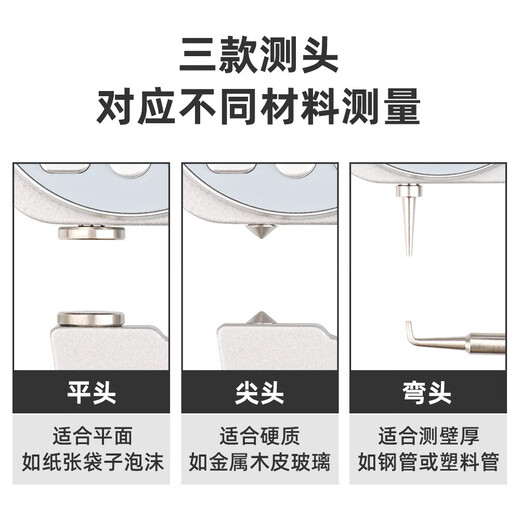 三款测头
对应不同材料测量

平头
适合平面
如纸张袋子泡沫

尖头
适合硬质
如金属木皮玻璃

弯头
适合测壁厚
如钢管或塑料管