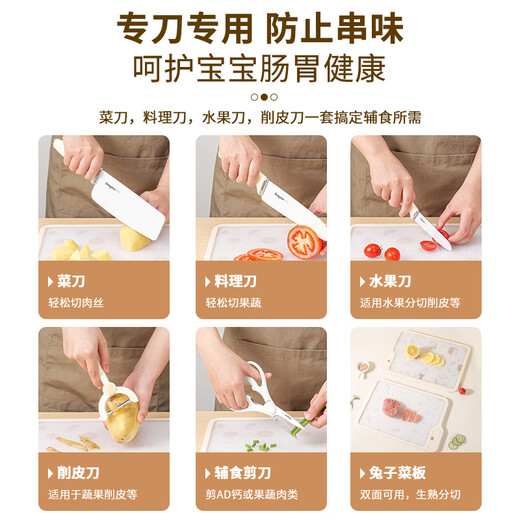 专刀专用 防止串味
呵护宝宝肠胃健康

菜刀，料理刀，水果刀，削皮刀一套搞定辅食所需

菜刀
轻松切肉丝

料理刀
轻松切果蔬

水果刀
适用水果分切削皮等

削皮刀
适用于蔬果削皮等

辅食剪刀
剪AD钙或果蔬肉类

兔子菜板
双面可用，生熟分切