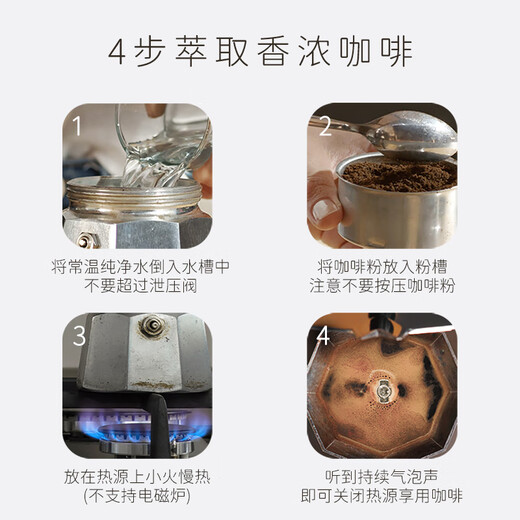 4步萃取香浓咖啡

1

将常温纯净水倒入水槽中
不要超过泄压阀

2

将咖啡粉放入粉槽
注意不要按压咖啡粉

3

放在热源上小火慢热
(不支持电磁炉)

4

听到持续气泡声
即可关闭热源享用咖啡