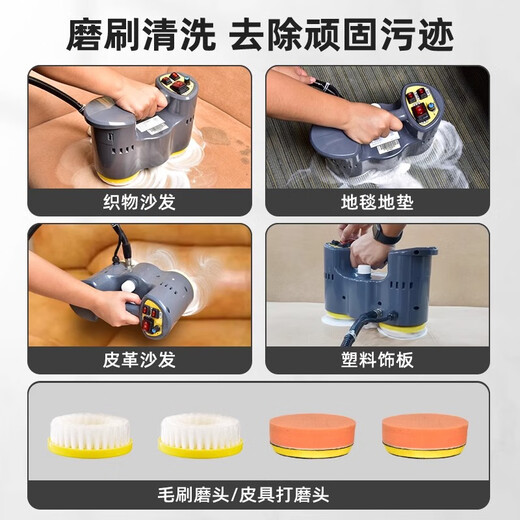 磨刷清洗 去除顽固污迹

织物沙发

地毯地垫

皮革沙发

塑料饰板

毛刷磨头/皮具打磨头