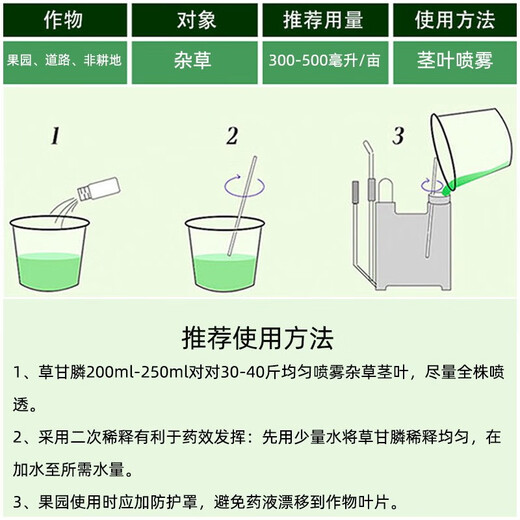 | 作物 | 对象 | 推荐用量 | 使用方法 |
|---|---|---|---|
| 果园、道路、非耕地 | 杂草 | 300-500毫升/亩 | 茎叶喷雾 |

1

2

3

推荐使用方法

1、草甘膦200ml-250ml对对30-40斤均匀喷雾杂草茎叶，尽量全株喷透。

2、采用二次稀释有利于药效发挥：先用少量水将草甘膦稀释均匀，在加水至所需水量。

3、果园使用时应加防护罩，避免药液漂移到作物叶片。