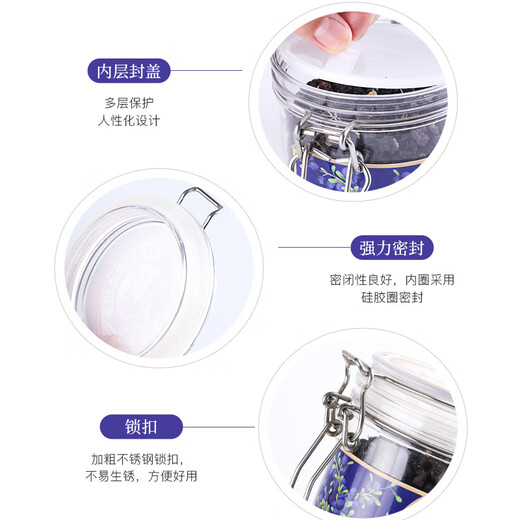 内层封盖

多层保护
人性化设计

强力密封

密闭性良好，内圈采用
硅胶圈密封

锁扣

加粗不锈钢锁扣，
不易生锈，方便好用