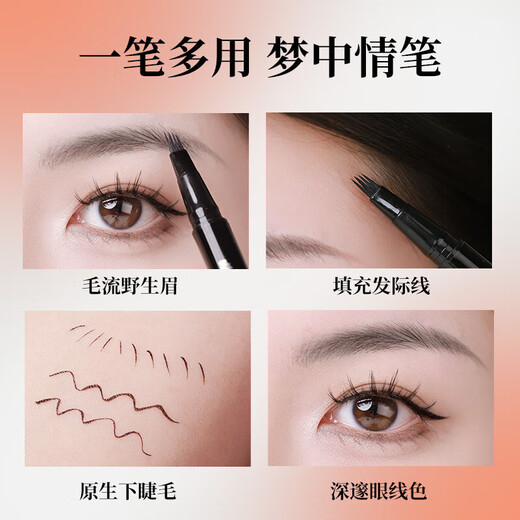 一笔多用 梦中情笔

毛流野生眉

填充发际线

原生下睫毛

深邃眼线色