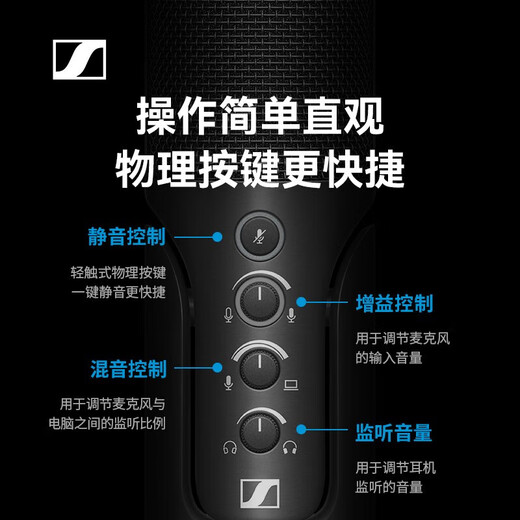 操作简单直观
物理按键更快捷

静音控制

轻触式物理按键
一键静音更快捷

增益控制

用于调节麦克风
的输入音量

混音控制

用于调节麦克风与
电脑之间的监听比例

监听音量

用于调节耳机
监听的音量