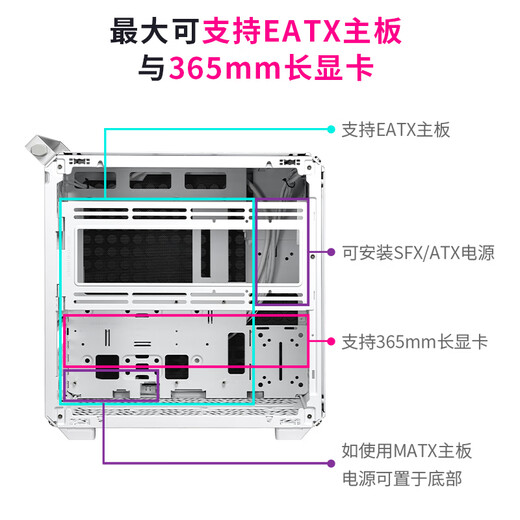 最大可支持EATX主板
与365mm长显卡

支持EATX主板

可安装SFX/ATX电源

支持365mm长显卡

如使用MATX主板
电源可置于底部