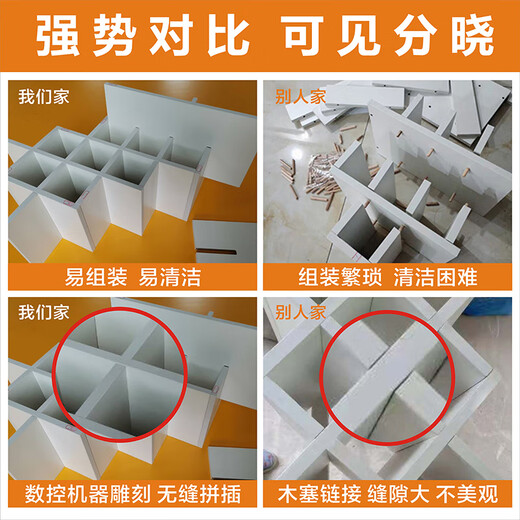 强势对比 可见分晓

我们家

易组装 易清洁

别人家

组装繁琐 清洁困难

我们家

数控机器雕刻 无缝拼插

别人家

木塞链接 缝隙大 不美观