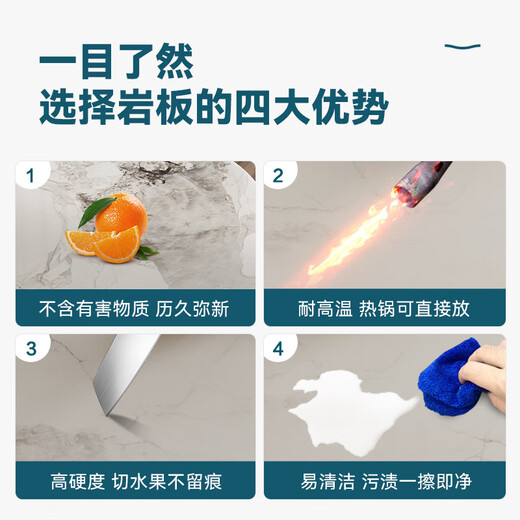 一目了然
选择岩板的四大优势

1
不含有害物质 历久弥新

2
耐高温 热锅可直接放

3
高硬度 切水果不留痕

4
易清洁 污渍一擦即净