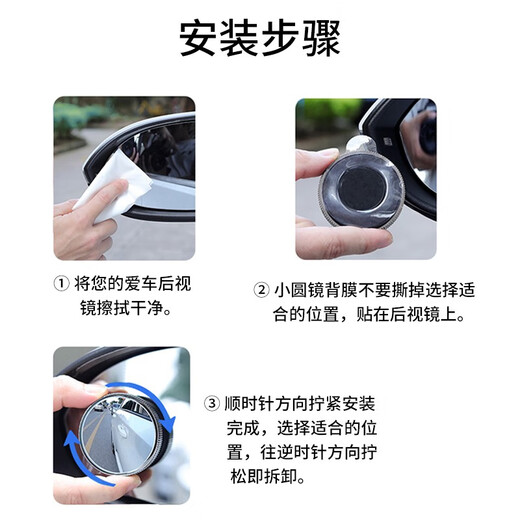 安装步骤

① 将您的爱车后视镜擦拭干净。

② 小圆镜背膜不要撕掉选择适合的位置，贴在后视镜上。

③ 顺时针方向拧紧安装完成，选择适合的位置，往逆时针方向拧松即拆卸。