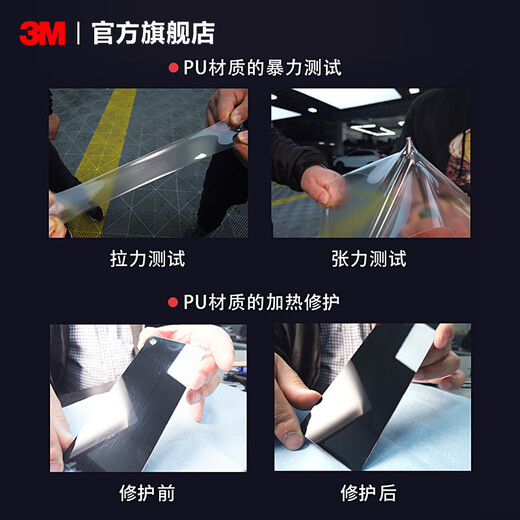 3M | 官方旗舰店

● PU材质的暴力测试

拉力测试

张力测试

● PU材质的加热修护

修护前

修护后