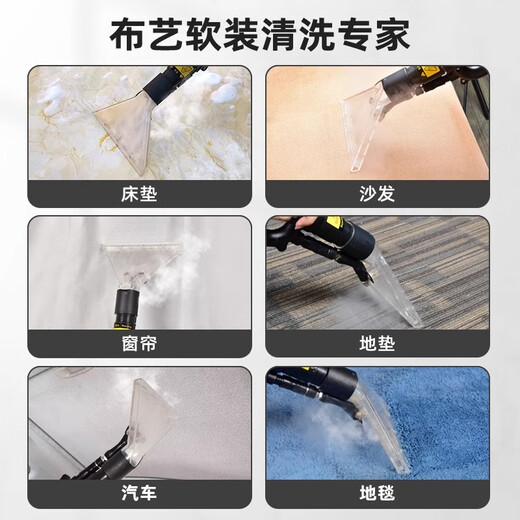 布艺软装清洗专家

床垫

沙发

窗帘

地垫

汽车

地毯