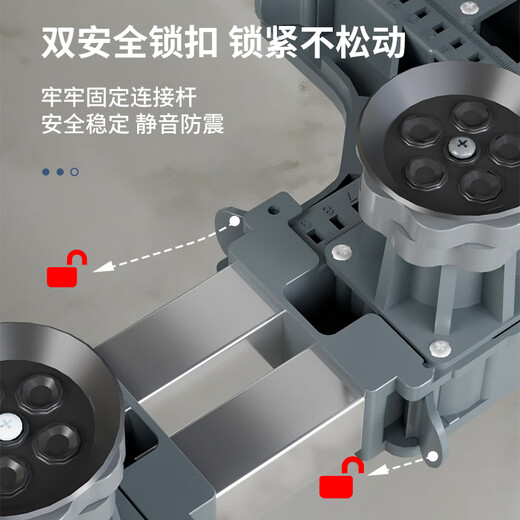 双安全锁扣 锁紧不松动

牢牢固定连接杆
安全稳定 静音防震

9 8 7