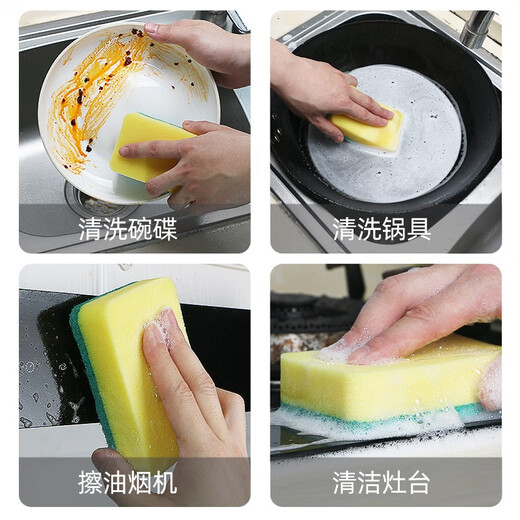 清洗碗碟

清洗锅具

擦油烟机

清洁灶台