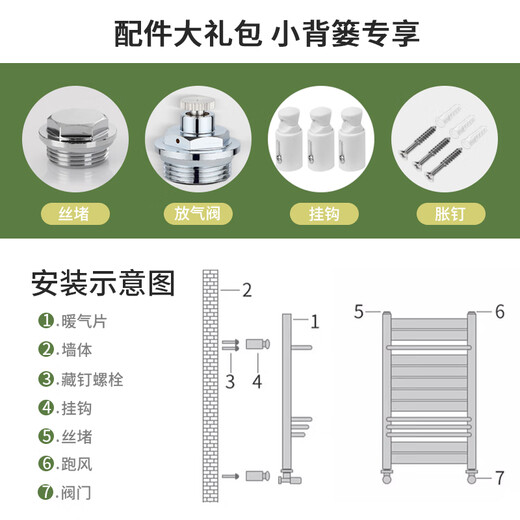 配件大礼包 小背篓专享

丝堵

放气阀

挂钩

胀钉

安装示意图

1.暖气片
2.墙体
3.藏钉螺栓
4.挂钩
5.丝堵
6.跑风
7.阀门

2

1

3

4

5

6

7