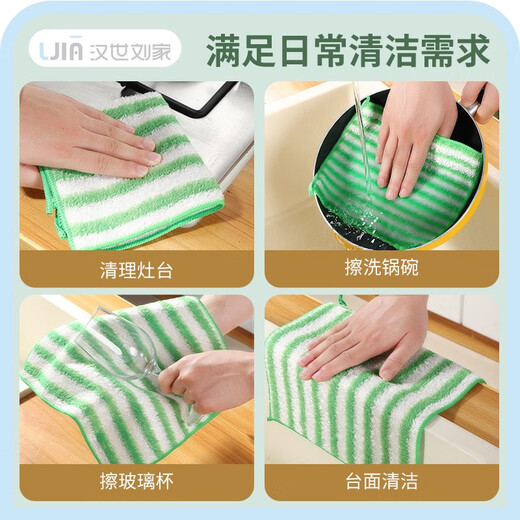 LJIA 汉世刘家

满足日常清洁需求

清理灶台

擦洗锅碗

擦玻璃杯

台面清洁