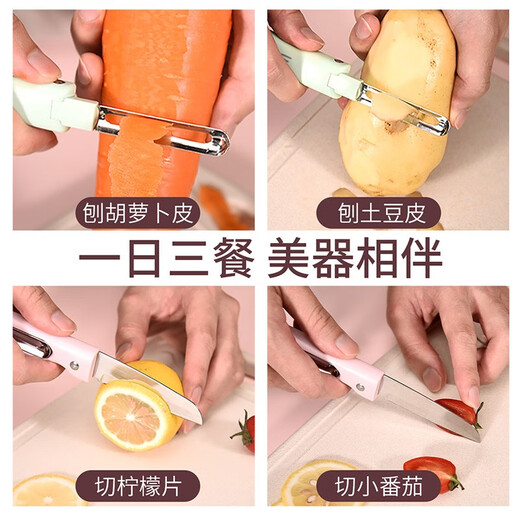 刨胡萝卜皮

刨土豆皮

一日三餐 美器相伴

切柠檬片

切小番茄