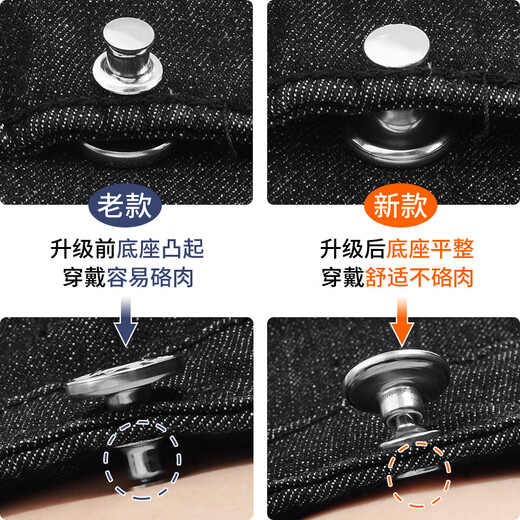 老款

升级前底座凸起
穿戴容易硌肉

新款

升级后底座平整
穿戴舒适不硌肉