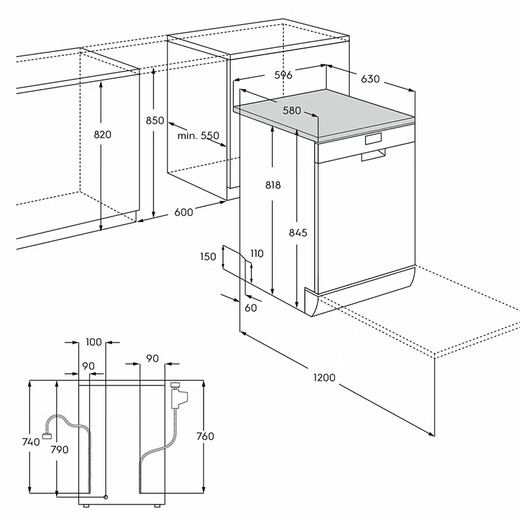 596
630
580
820
850
min. 550
818
845
600
150
110
60
1200
100
90
90
740
790
760