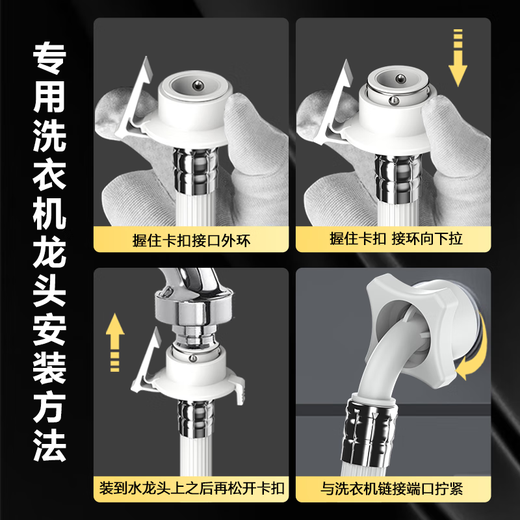 专用洗衣机龙头安装方法

握住卡扣接口外环

握住卡扣 接环向下拉

装到水龙头上之后再松开卡扣

与洗衣机链接端口拧紧