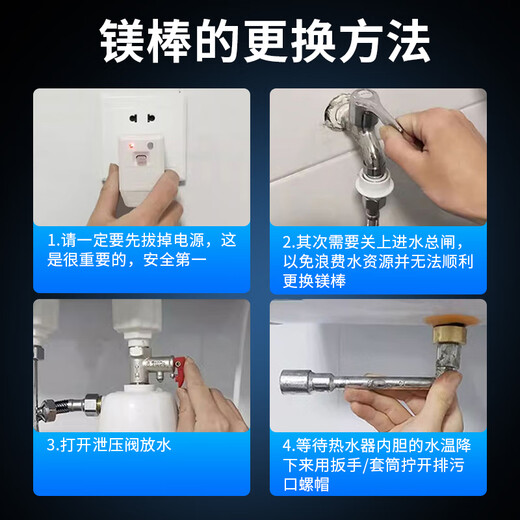 镁棒的更换方法

1.请一定要先拔掉电源，这是很重要的，安全第一

2.其次需要关上进水总闸，以免浪费水资源并无法顺利更换镁棒

3.打开泄压阀放水

4.等待热水器内胆的水温降下来用扳手/套筒拧开排污口螺帽