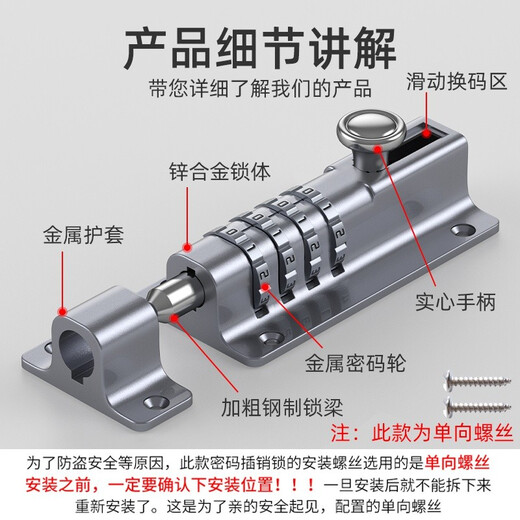 产品细节讲解
带您详细了解我们的产品

滑动换码区

锌合金锁体

金属护套

实心手柄

金属密码轮

加粗钢制锁梁

注：此款为单向螺丝

为了防盗安全等原因，此款密码插销锁的安装螺丝选用的是单向螺丝
安装之前，一定要确认下安装位置！！！一旦安装后就不能拆下来重新安装了。这是为了亲的安全起见，配置的单向螺丝