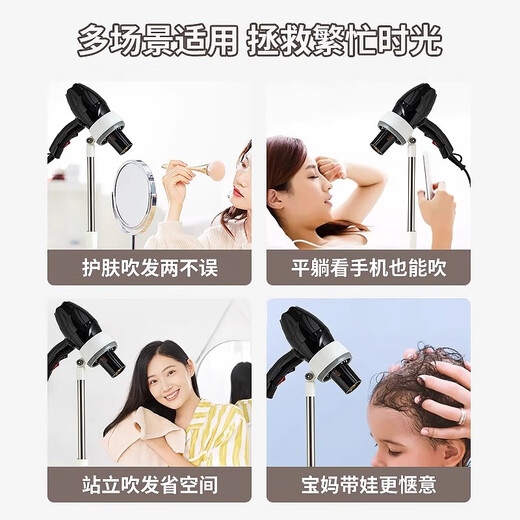 多场景适用 拯救繁忙时光

护肤吹发两不误

平躺看手机也能吹

站立吹发省空间

宝妈带娃更惬意