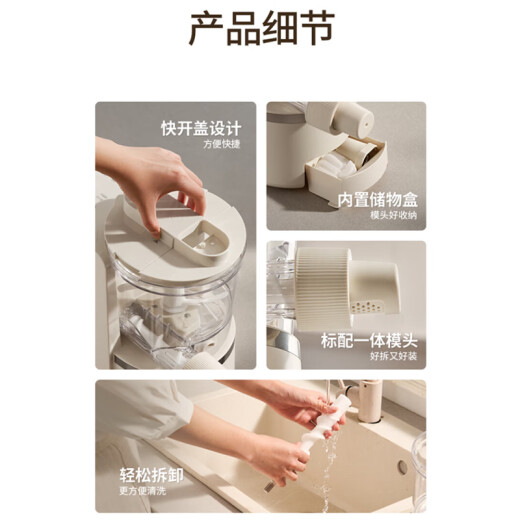 产品细节

快开盖设计
方便快捷

内置储物盒
模头好收纳

标配一体模头
好拆又好装

轻松拆卸
更方便清洗