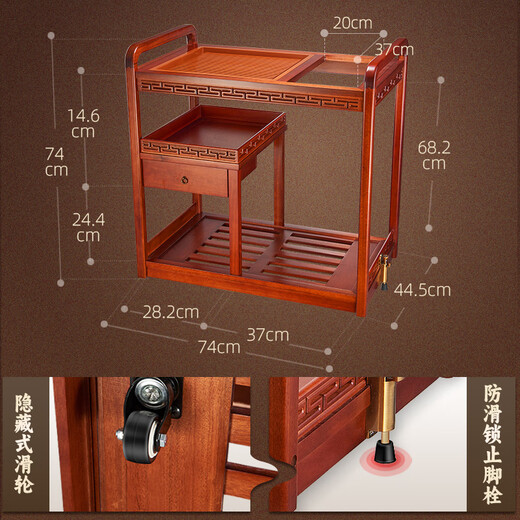 20cm
37cm
14.6 cm
74 cm
68.2 cm
24.4 cm
44.5cm
28.2cm
37cm
74cm
隐藏式滑轮
防滑锁止脚栓