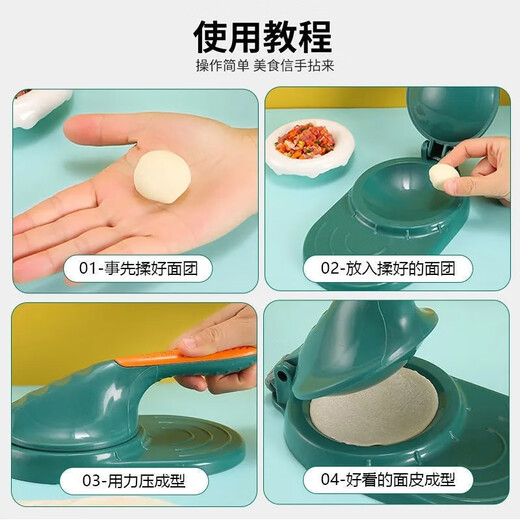 使用教程

操作简单 美食信手拈来

01-事先揉好面团

02-放入揉好的面团

03-用力压成型

04-好看的面皮成型