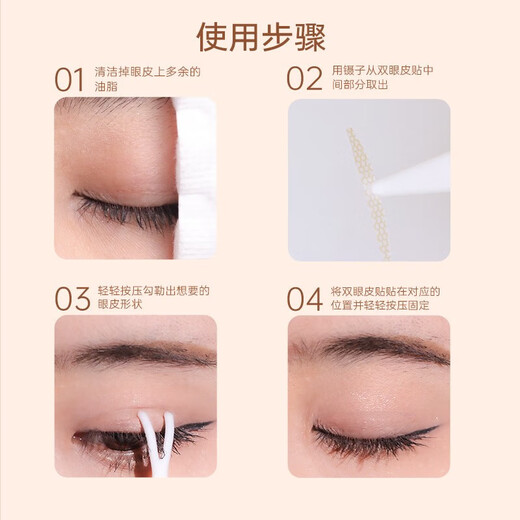 使用步骤

01 清洁掉眼皮上多余的油脂

02 用镊子从双眼皮贴中间部分取出

03 轻轻按压勾勒出想要的眼皮形状

04 将双眼皮贴贴在对应的位置并轻轻按压固定