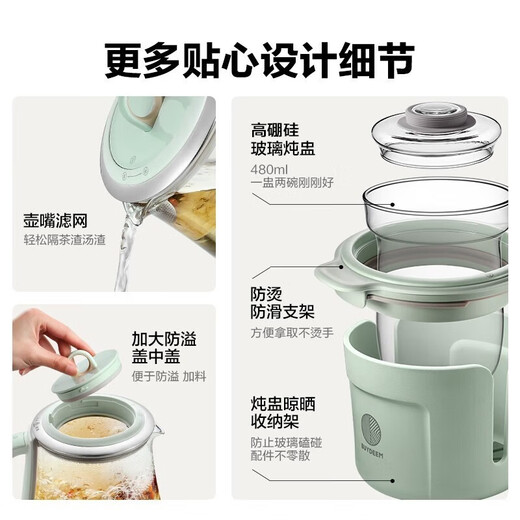 更多贴心设计细节

壶嘴滤网
轻松隔茶渣汤渣

加大防溢
盖中盖
便于防溢 加料

高硼硅
玻璃炖盅
480ml
一盅两碗刚刚好

防烫
防滑支架
方便拿取不烫手

炖盅晾晒
收纳架
防止玻璃磕碰
配件不零散

BUYDEEM