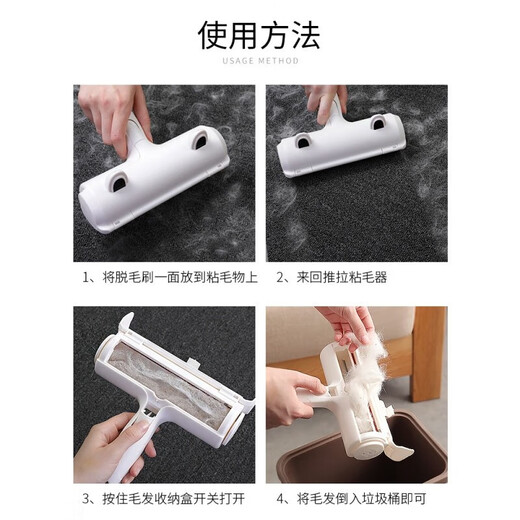 使用方法
USAGE METHOD

1、将脱毛刷一面放到粘毛物上

2、来回推拉粘毛器

3、按住毛发收纳盒开关打开

4、将毛发倒入垃圾桶即可