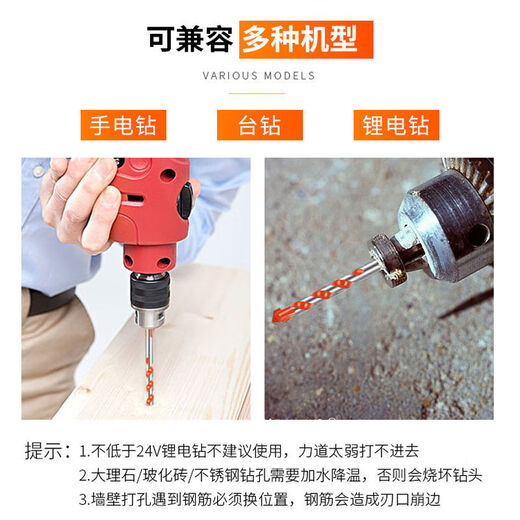 可兼容 多种机型

VARIOUS MODELS

手电钻 台钻 锂电钻

提示：1.不低于24V锂电钻不建议使用，力道太弱打不进去
2.大理石/玻化砖/不锈钢钻孔需要加水降温，否则会烧坏钻头
3.墙壁打孔遇到钢筋必须换位置，钢筋会造成刃口崩边