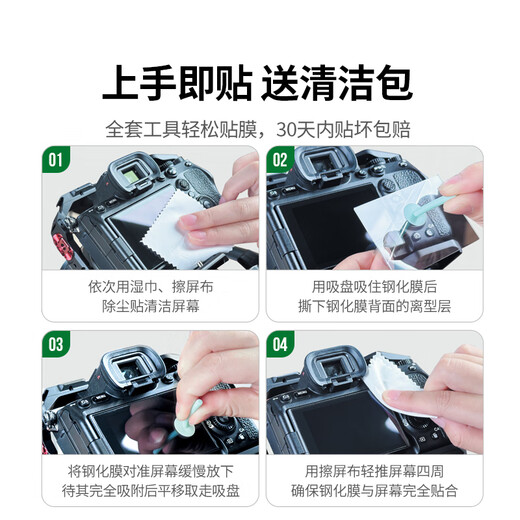 上手即贴 送清洁包

全套工具轻松贴膜，30天内贴坏包赔

01

依次用湿巾、擦屏布
除尘贴清洁屏幕

02

用吸盘吸住钢化膜后
撕下钢化膜背面的离型层

03

将钢化膜对准屏幕缓慢放下
待其完全吸附后平移取走吸盘

04

用擦屏布轻推屏幕四周
确保钢化膜与屏幕完全贴合