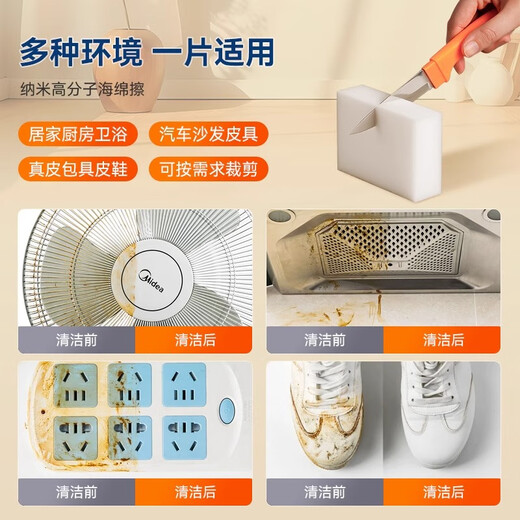 多种环境 一片适用

纳米高分子海绵擦

居家厨房卫浴

汽车沙发皮具

真皮包具皮鞋

可按需求裁剪

Midea

清洁前

清洁后

清洁前

清洁后

清洁前

清洁后

清洁前

清洁后