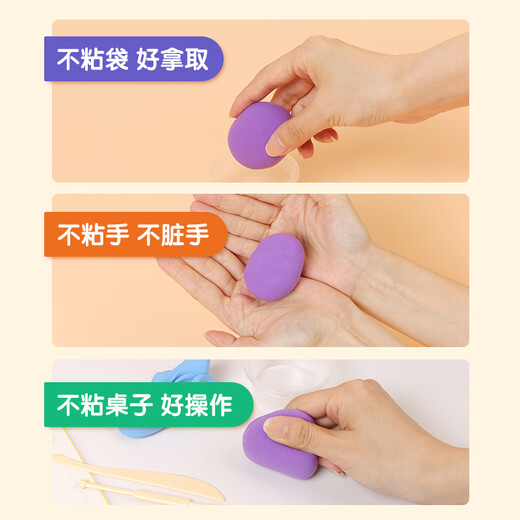 不粘袋 好拿取

不粘手 不脏手

不粘桌子 好操作