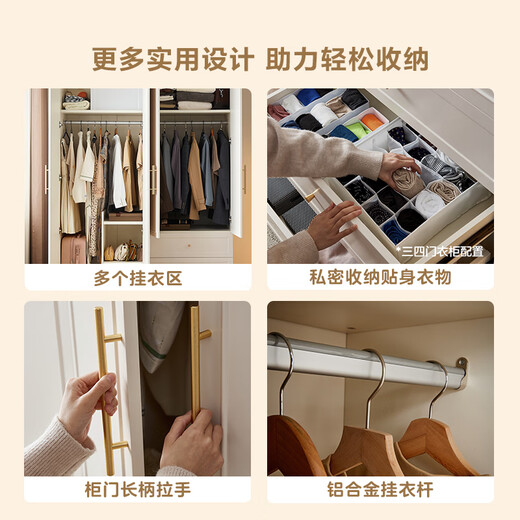 更多实用设计 助力轻松收纳

多个挂衣区

*三四门衣柜配置

私密收纳贴身衣物

柜门长柄拉手

铝合金挂衣杆